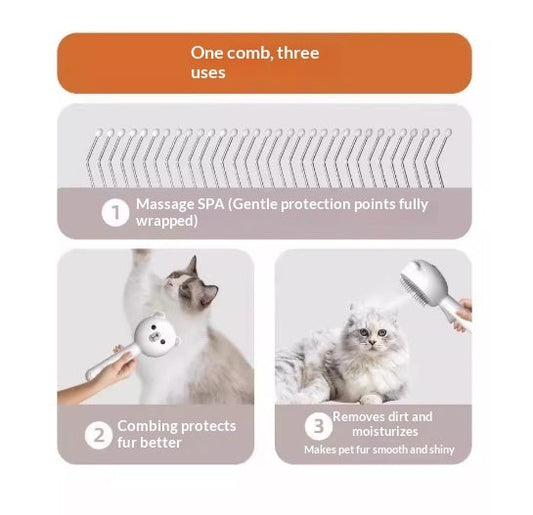 One comb, three uses

1 Massage SPA (Gentle protection points fully wrapped)

2 Combing protects fur better

3 Removes dirt and moisturizes
Makes pet fur smooth and shiny