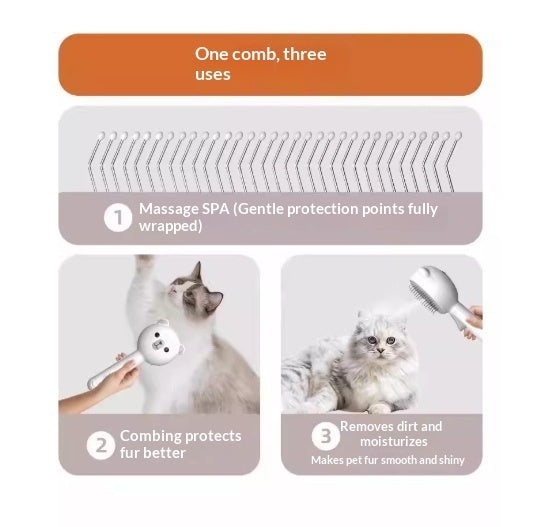 One comb, three uses

1 Massage SPA (Gentle protection points fully wrapped)

2 Combing protects fur better

3 Removes dirt and moisturizes
Makes pet fur smooth and shiny